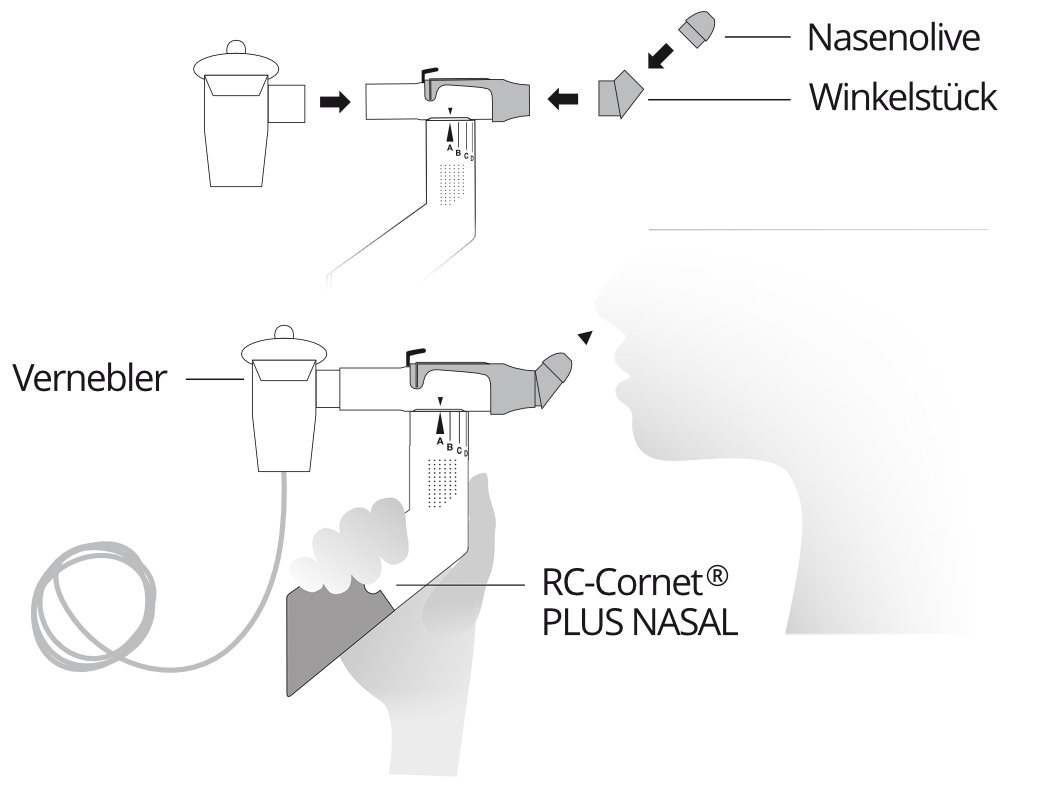 Nasenolive

Winkelstück

A B C D

Vernebler

A B C D

RC-Cornet®
PLUS NASAL