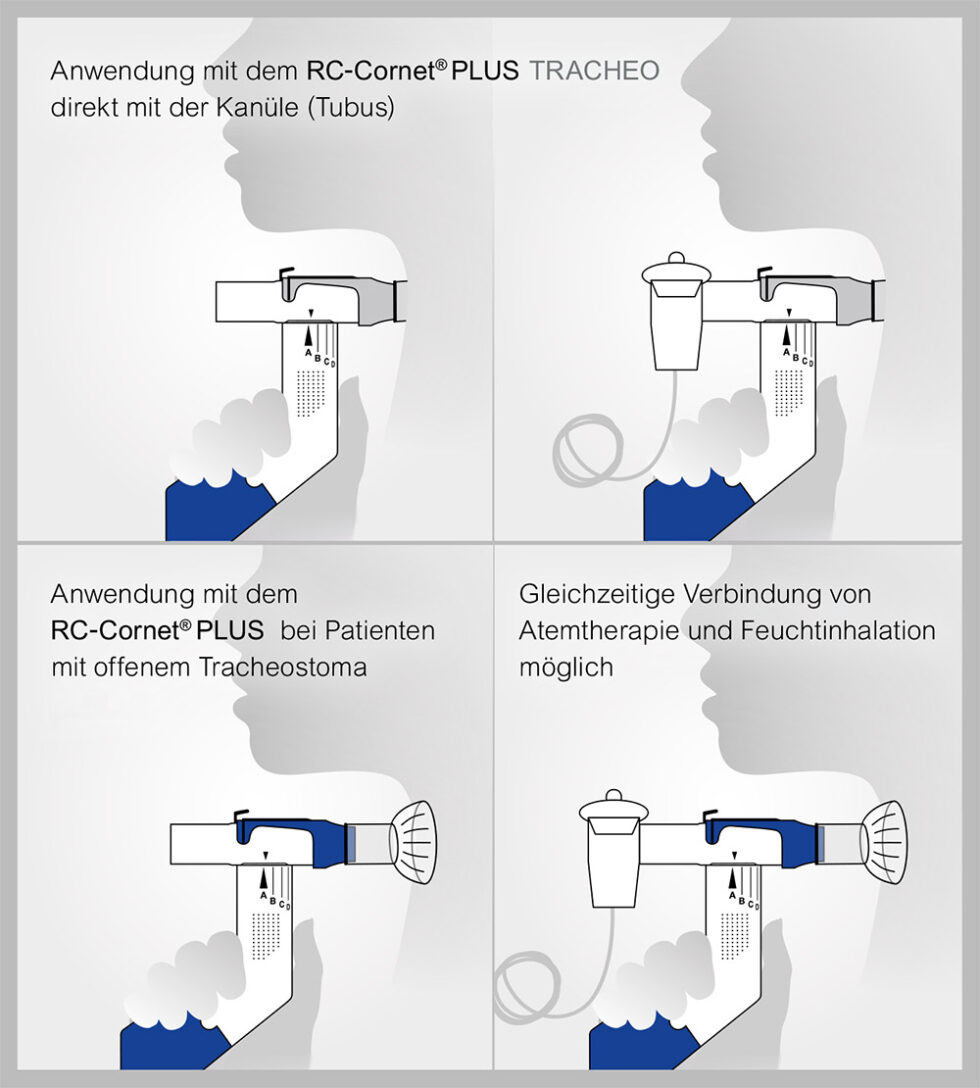 Anwendung mit dem RC-Cornet® PLUS TRACHEO direkt mit der Kanüle (Tubus)

A B C D

A B C D

Anwendung mit dem RC-Cornet® PLUS bei Patienten mit offenem Tracheostoma

A B C D

Gleichzeitige Verbindung von Atemtherapie und Feuchtinhalation möglich

A B C D